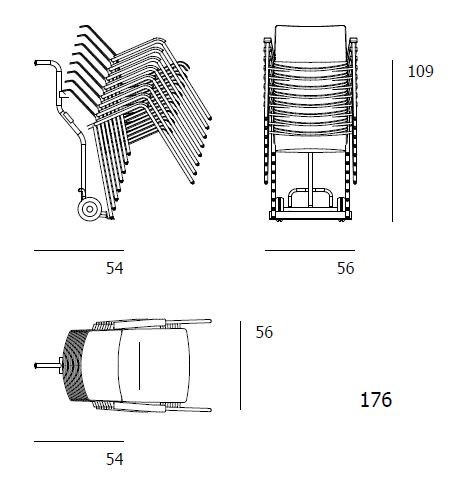 109

54

56

56

176

54